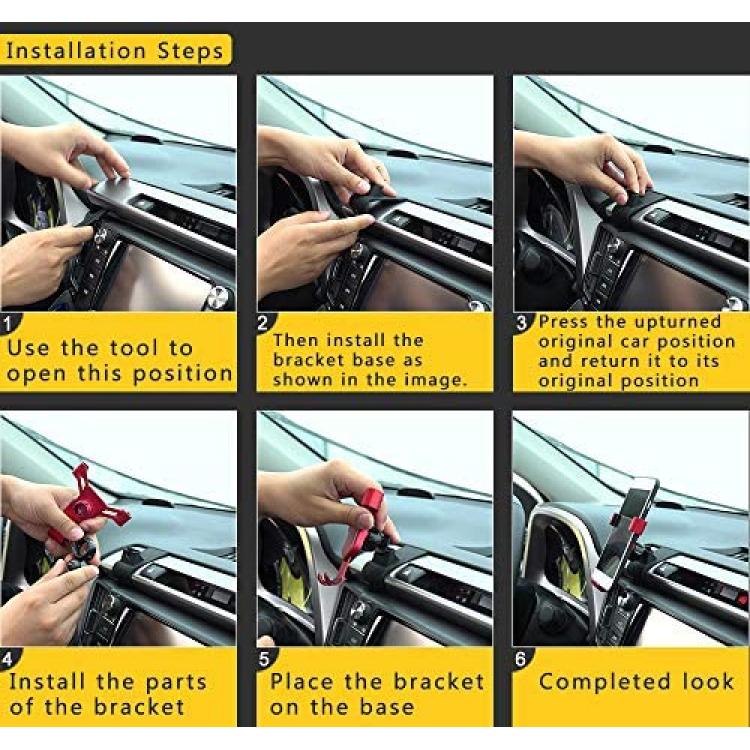 Installation Steps

1
Use the tool to open this position

2
Then install the bracket base as shown in the image.

3
Press the upturned original car position and return it to its original position

4
Install the parts of the bracket

5
Place the bracket on the base

6
Completed look