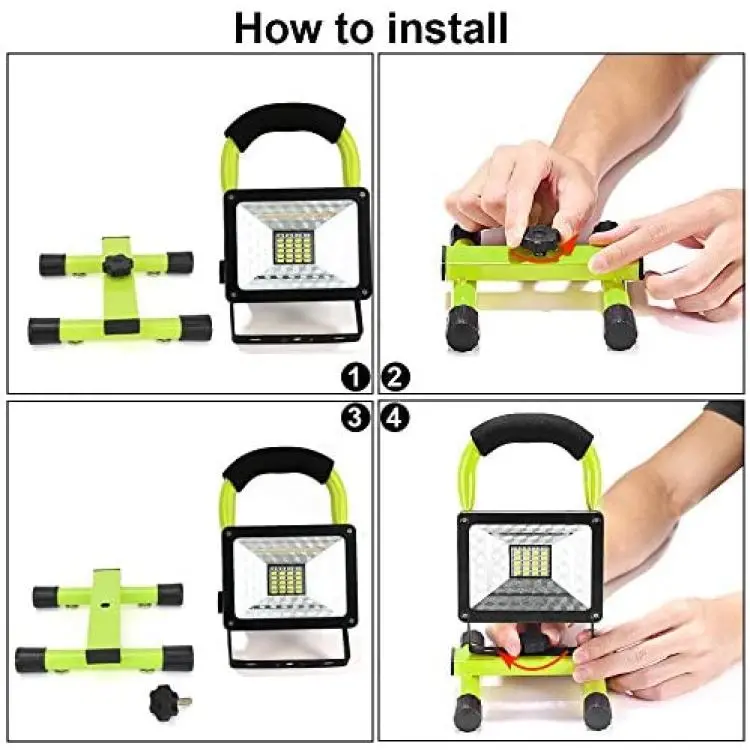 How to install

1 2

3 4