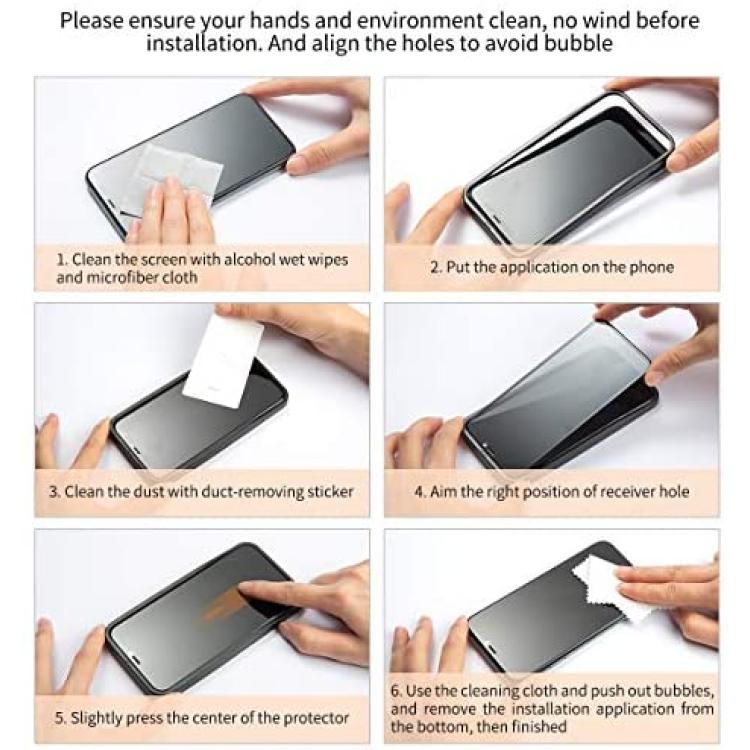 Please ensure your hands and environment clean, no wind before installation. And align the holes to avoid bubble

1. Clean the screen with alcohol wet wipes and microfiber cloth

2. Put the application on the phone

3. Clean the dust with duct-removing sticker

4. Aim the right position of receiver hole

5. Slightly press the center of the protector

6. Use the cleaning cloth and push out bubbles, and remove the installation application from the bottom, then finished