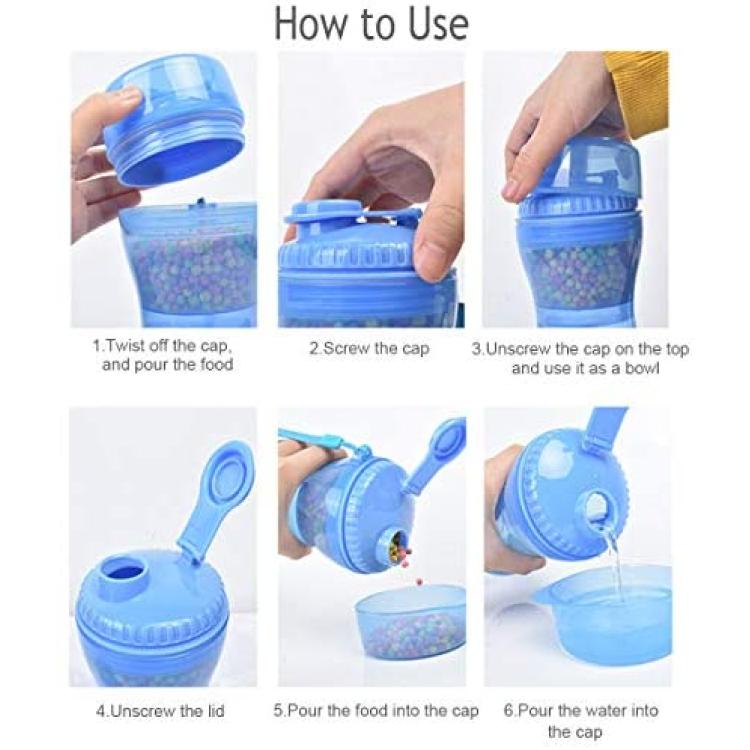 How to Use

1.Twist off the cap, and pour the food

2.Screw the cap

3.Unscrew the cap on the top and use it as a bowl

4.Unscrew the lid

5.Pour the food into the cap

6.Pour the water into the cap