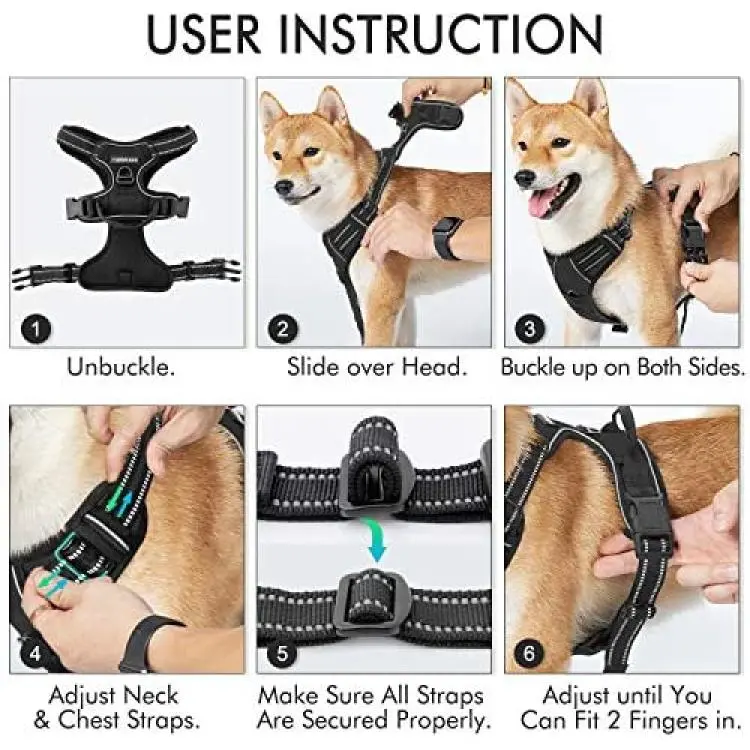 USER INSTRUCTION

1
Unbuckle.

2
Slide over Head.

3
Buckle up on Both Sides.

4
Adjust Neck & Chest Straps.

5
Make Sure All Straps Are Secured Properly.

6
Adjust until You Can Fit 2 Fingers in.