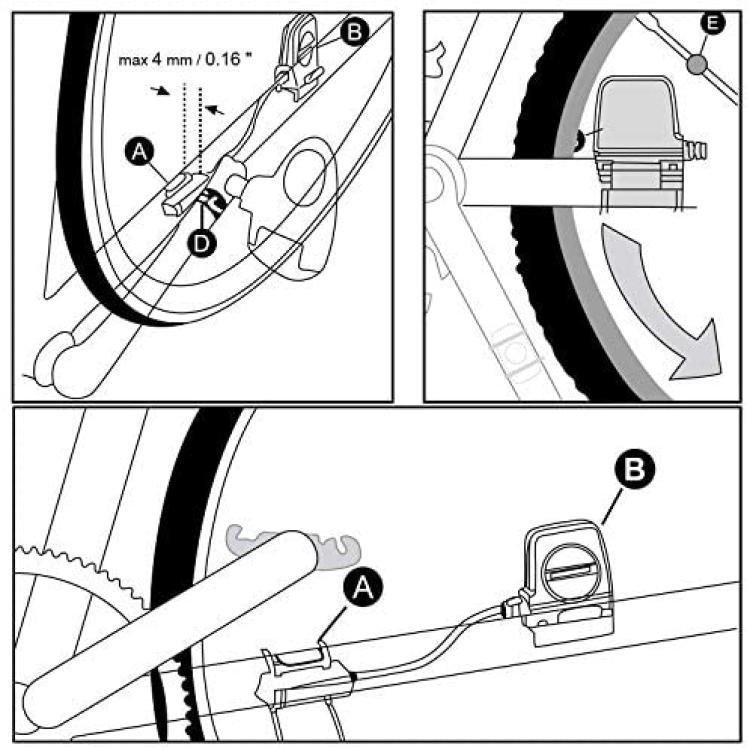 max 4 mm / 0.16 "

B

A

D

E

B

A