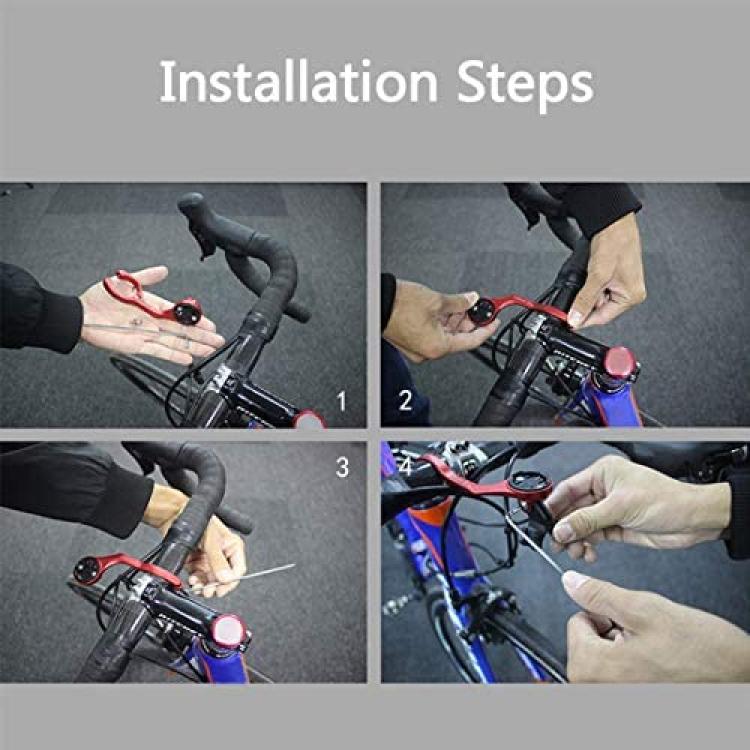 Installation Steps

1

2

3

4