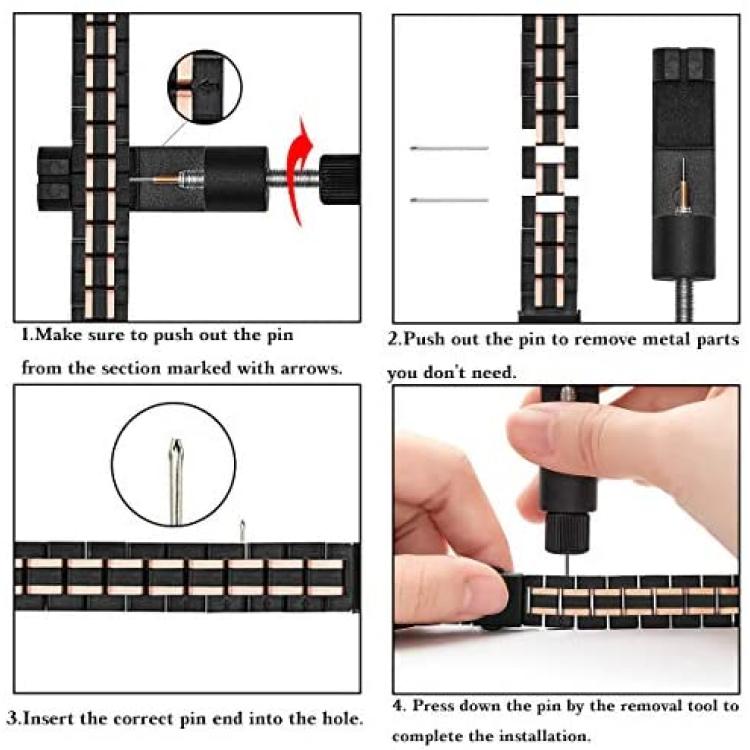 1.Make sure to push out the pin from the section marked with arrows.

2.Push out the pin to remove metal parts you don't need.

3.Insert the correct pin end into the hole.

4. Press down the pin by the removal tool to complete the installation.