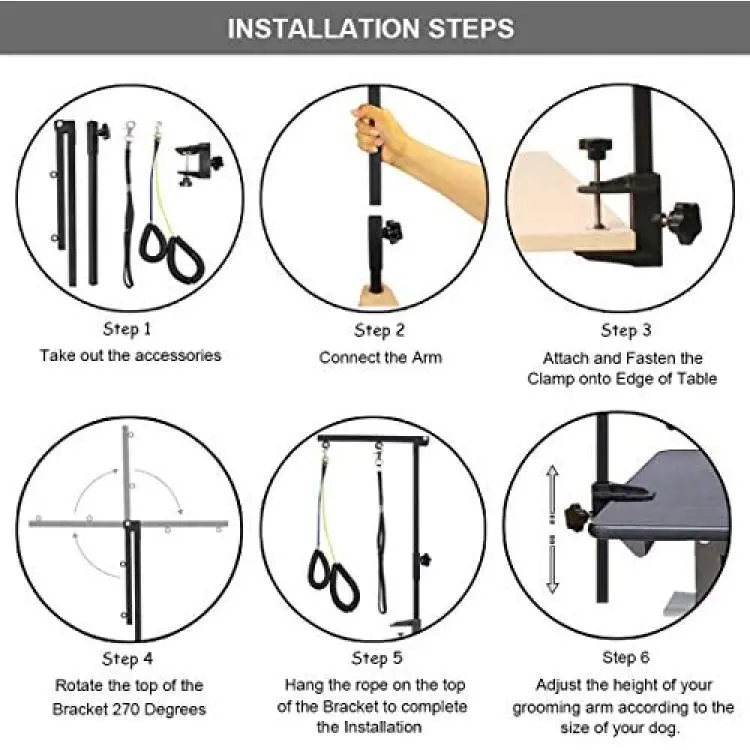 INSTALLATION STEPS

Step 1
Take out the accessories

Step 2
Connect the Arm

Step 3
Attach and Fasten the Clamp onto Edge of Table

Step 4
Rotate the top of the Bracket 270 Degrees

Step 5
Hang the rope on the top of the Bracket to complete the Installation

Step 6
Adjust the height of your grooming arm according to the size of your dog.