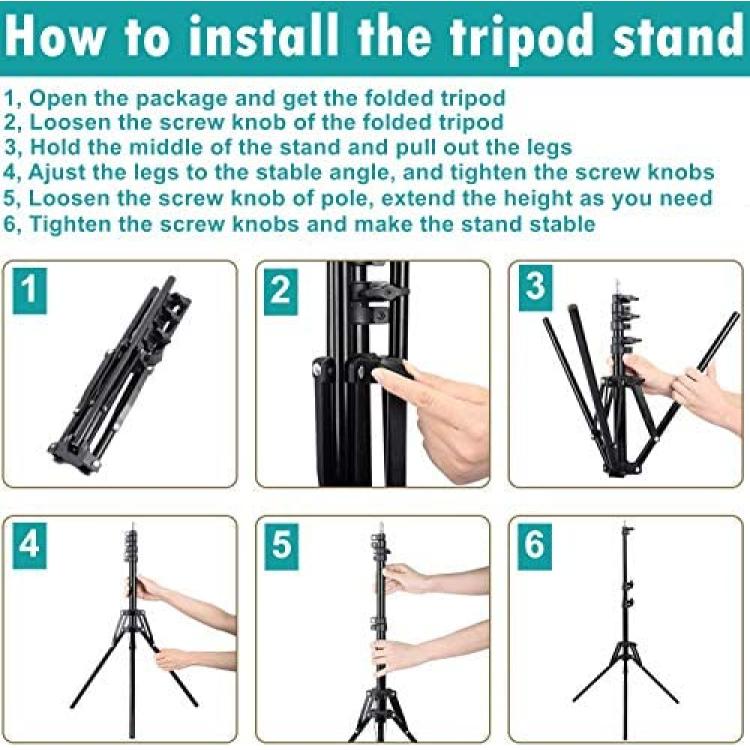 How to install the tripod stand

1, Open the package and get the folded tripod
2, Loosen the screw knob of the folded tripod
3, Hold the middle of the stand and pull out the legs
4, Ajust the legs to the stable angle, and tighten the screw knobs
5, Loosen the screw knob of pole, extend the height as you need
6, Tighten the screw knobs and make the stand stable

1

2

3

4

5

6