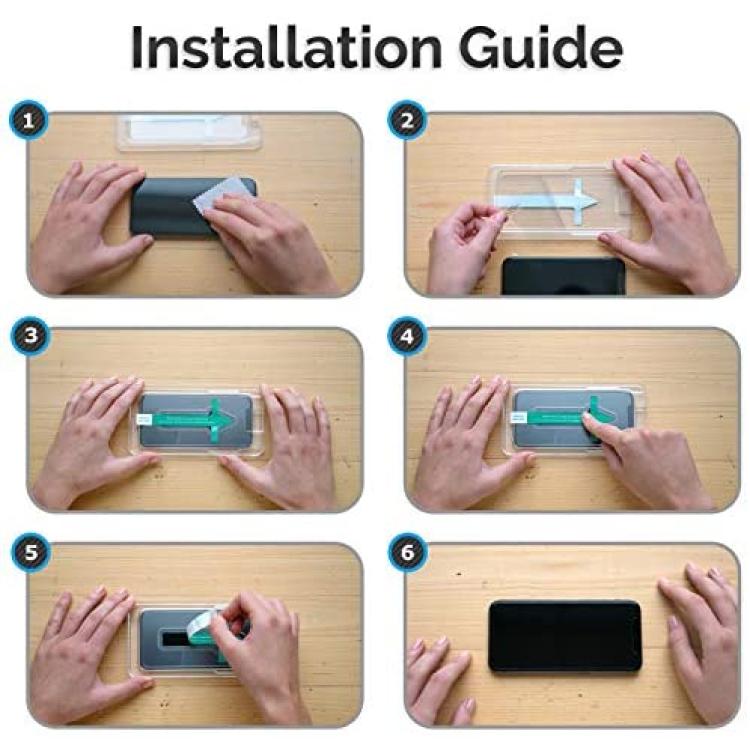 Installation Guide

1

2

3

4

5

6