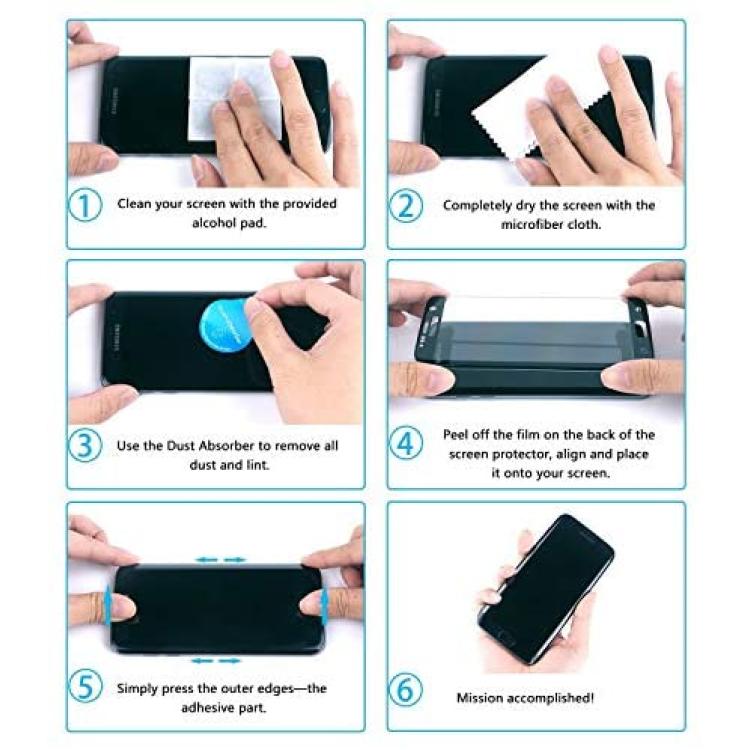 SAMSUNG

1 Clean your screen with the provided alcohol pad.

SAMSUNG

2 Completely dry the screen with the microfiber cloth.

SAMSUNG

3 Use the Dust Absorber to remove all dust and lint.

4 Peel off the film on the back of the screen protector, align and place it onto your screen.

5 Simply press the outer edges—the adhesive part.

6 Mission accomplished!