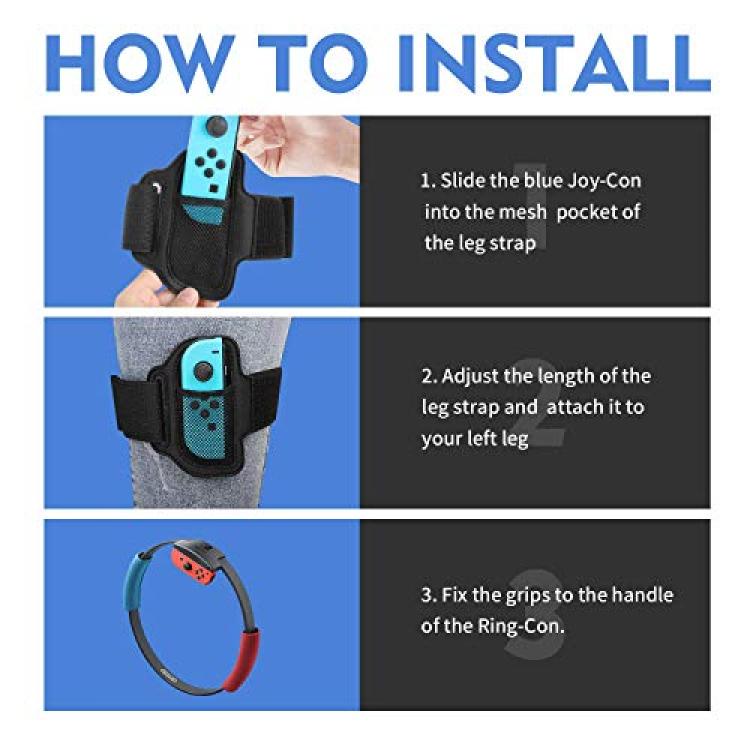 HOW TO INSTALL

1
1. Slide the blue Joy-Con into the mesh pocket of the leg strap

2
2. Adjust the length of the leg strap and attach it to your left leg

3
3. Fix the grips to the handle of the Ring-Con.