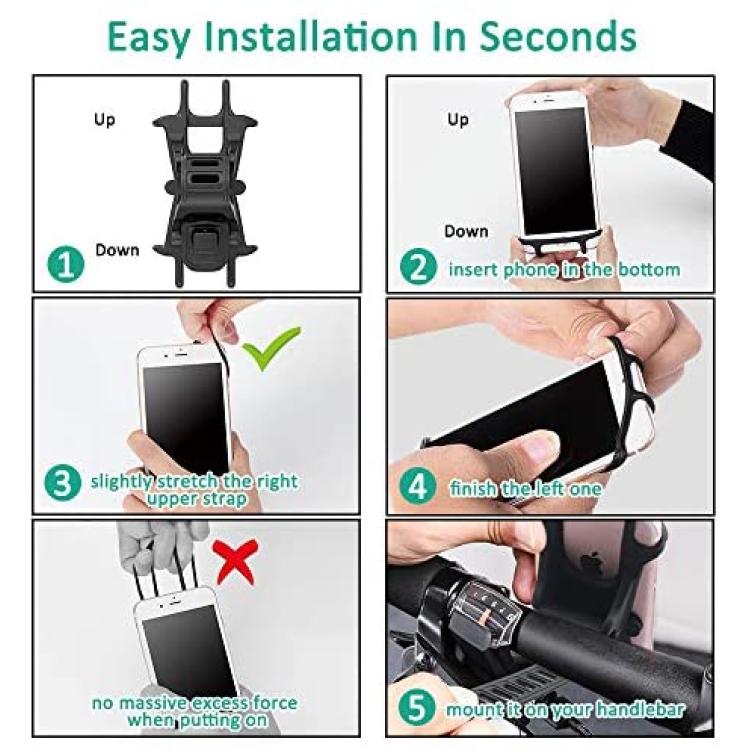 Easy Installation In Seconds

Up

Down

1

Up

Down

2 insert phone in the bottom

3 slightly stretch the right upper strap

4 finish the left one

no massive excess force when putting on

5 mount it on your handlebar