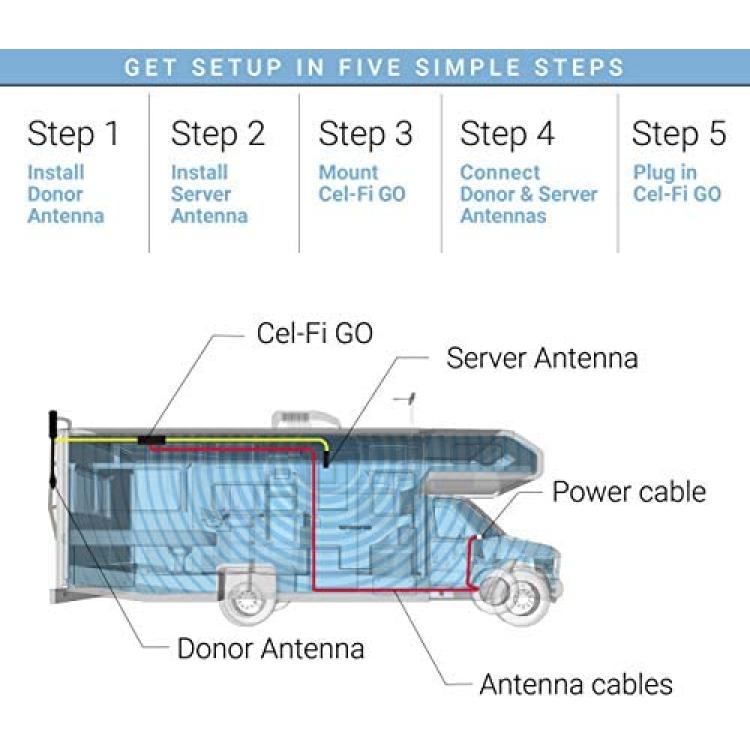 GET SETUP IN FIVE SIMPLE STEPS

Step 1
Install Donor Antenna

Step 2
Install Server Antenna

Step 3
Mount Cel-Fi GO

Step 4
Connect Donor & Server Antennas

Step 5
Plug in Cel-Fi GO

Cel-Fi GO

Server Antenna

Power cable

Donor Antenna

Antenna cables