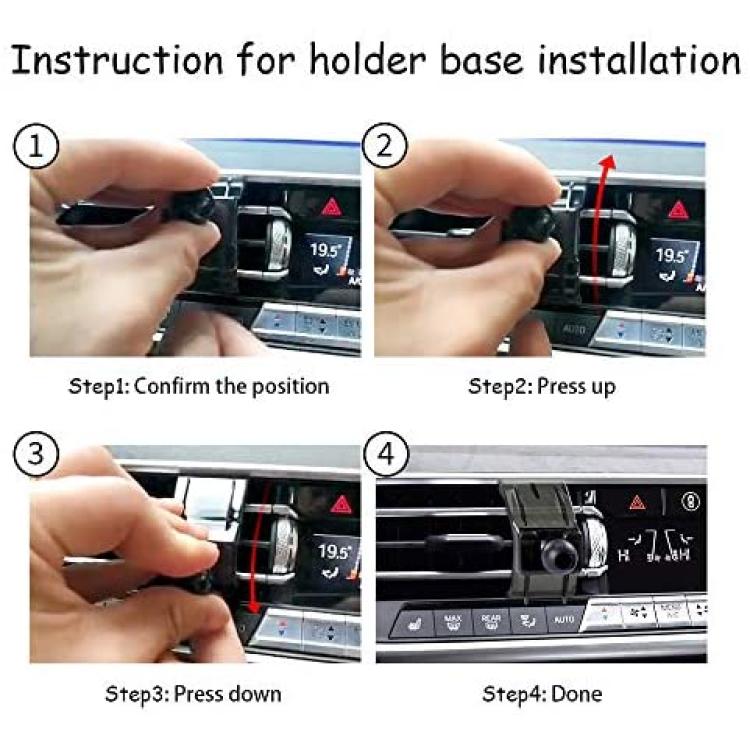 Instruction for holder base installation

1

19.5°

Step1: Confirm the position

2

19.5°

AUTO

Step2: Press up

3

19.5°

Step3: Press down

4

MAX

REAR

AUTO

Step4: Done