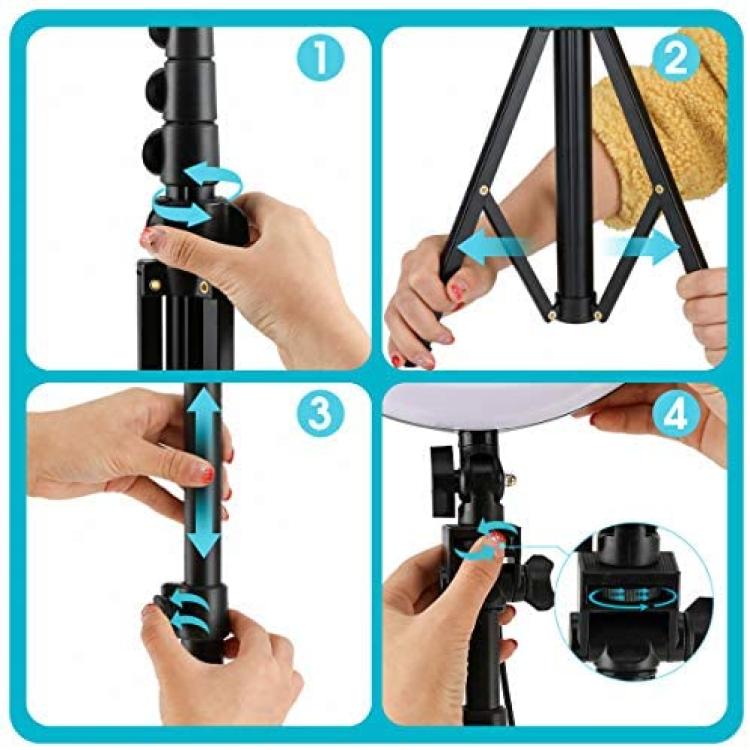 1
2
3
4