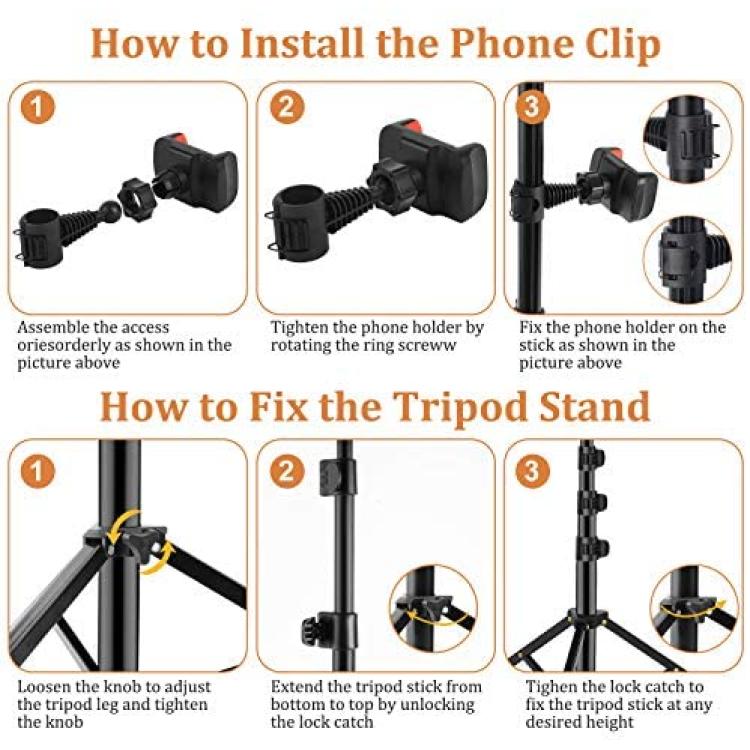 How to Install the Phone Clip

1

Assemble the access oriesorderly as shown in the picture above

2

Tighten the phone holder by rotating the ring screww

3

Fix the phone holder on the stick as shown in the picture above

How to Fix the Tripod Stand

1

Loosen the knob to adjust the tripod leg and tighten the knob

2

Extend the tripod stick from bottom to top by unlocking the lock catch

3

Tighen the lock catch to fix the tripod stick at any desired height