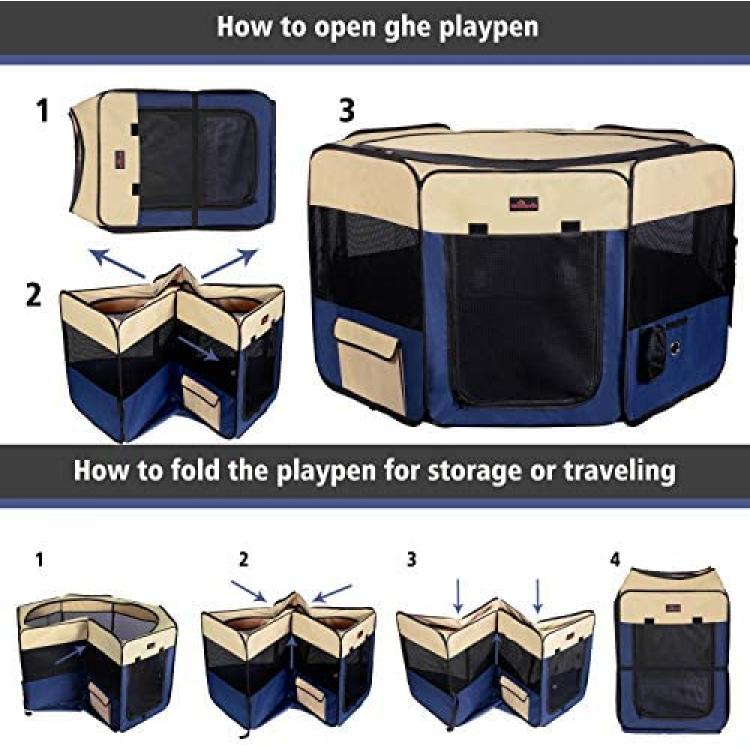 How to open ghe playpen

1

2

3

How to fold the playpen for storage or traveling

1

2

3

4