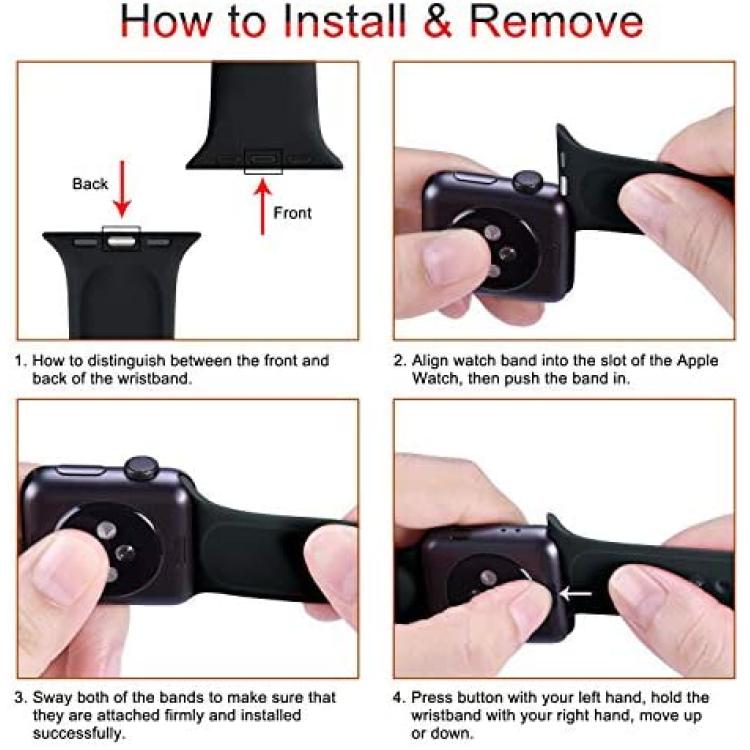 How to Install & Remove

Back

Front

1. How to distinguish between the front and back of the wristband.

2. Align watch band into the slot of the Apple Watch, then push the band in.

3. Sway both of the bands to make sure that they are attached firmly and installed successfully.

4. Press button with your left hand, hold the wristband with your right hand, move up or down.