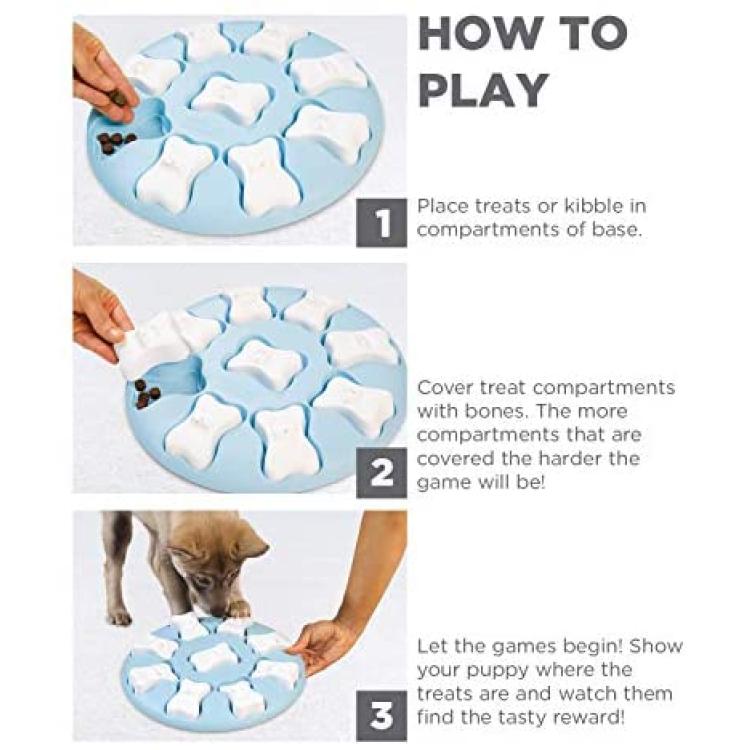 HOW TO PLAY

1

Place treats or kibble in compartments of base.

2

Cover treat compartments with bones. The more compartments that are covered the harder the game will be!

3

Let the games begin! Show your puppy where the treats are and watch them find the tasty reward!