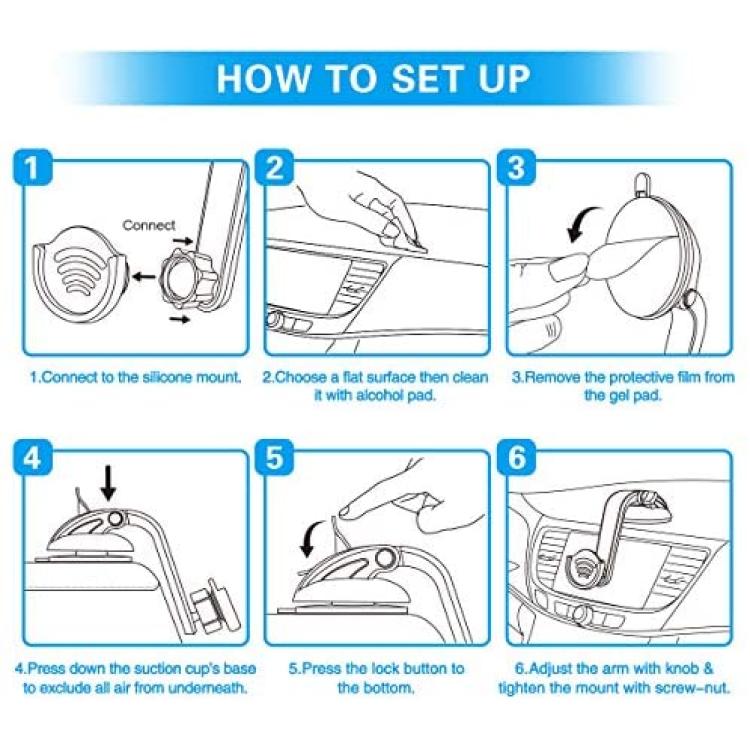 HOW TO SET UP

1

Connect

1.Connect to the silicone mount.

2

2.Choose a flat surface then clean it with alcohol pad.

3

3.Remove the protective film from the gel pad.

4

4.Press down the suction cup's base to exclude all air from underneath.

5

5.Press the lock button to the bottom.

6

6.Adjust the arm with knob & tighten the mount with screw-nut.