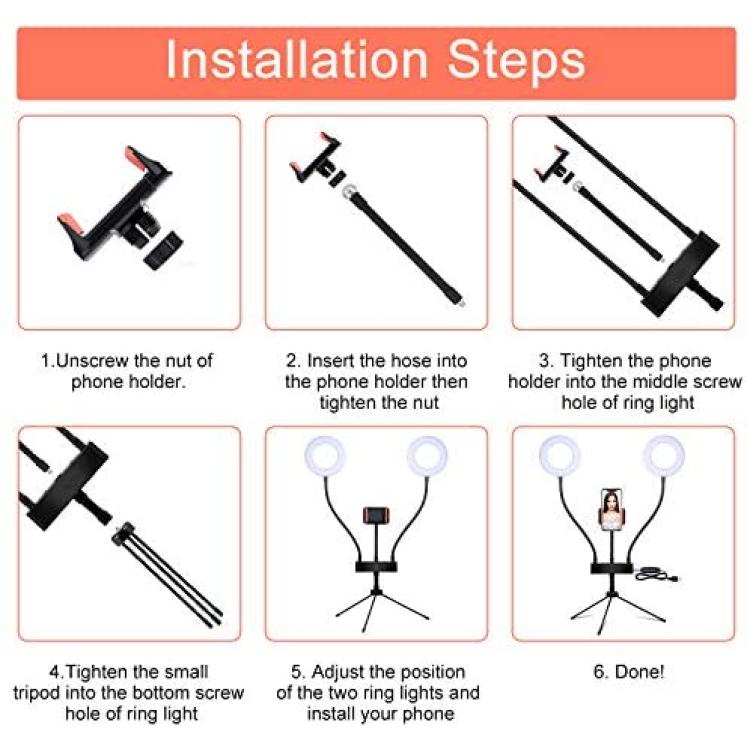 Installation Steps

1.Unscrew the nut of phone holder.

2. Insert the hose into the phone holder then tighten the nut

3. Tighten the phone holder into the middle screw hole of ring light

4.Tighten the small tripod into the bottom screw hole of ring light

5. Adjust the position of the two ring lights and install your phone

6. Done!