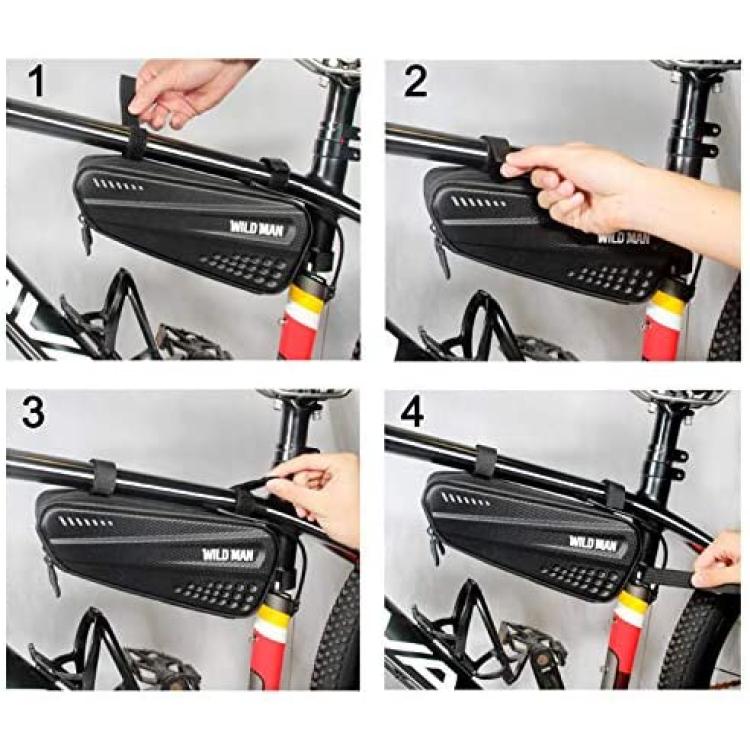 1

WILD MAN

2

WILD MAN

3

WILD MAN

4

WILD MAN