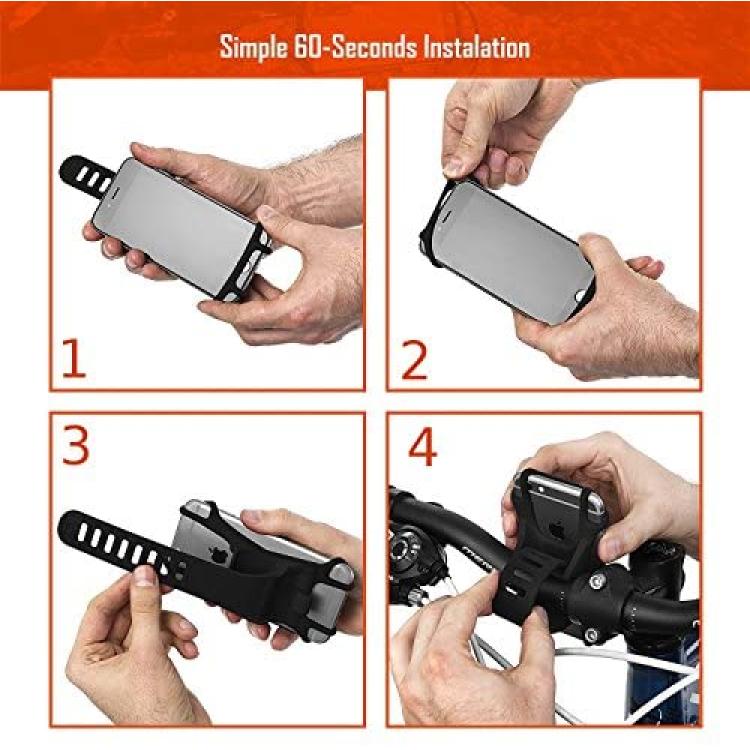 Simple 60-Seconds Instalation

1

2

3

4