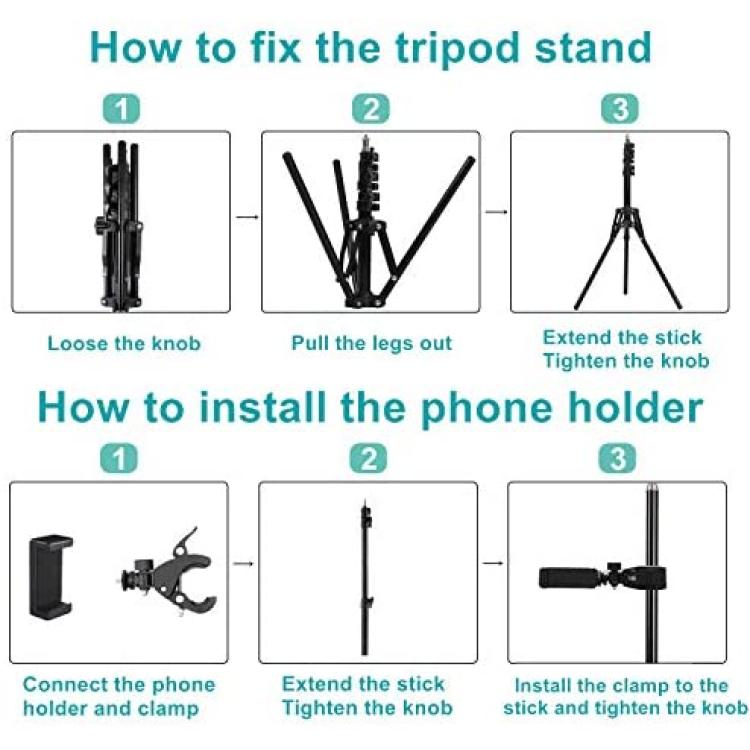 How to fix the tripod stand

1

Loose the knob

2

Pull the legs out

3

Extend the stick
Tighten the knob

How to install the phone holder

1

Connect the phone holder and clamp

2

Extend the stick
Tighten the knob

3

Install the clamp to the stick and tighten the knob