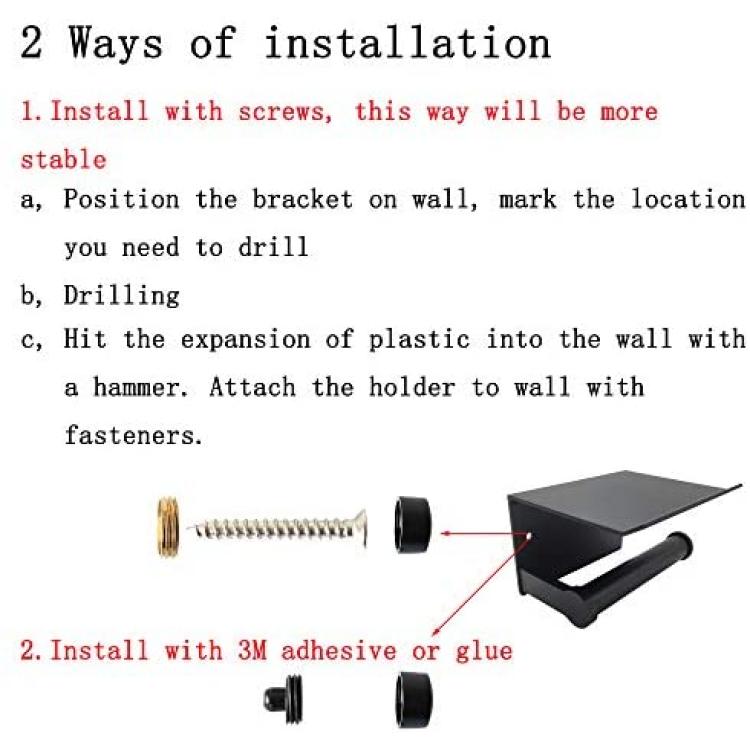 2 Ways of installation

1. Install with screws, this way will be more stable

a, Position the bracket on wall, mark the location you need to drill

b, Drilling

c, Hit the expansion of plastic into the wall with a hammer. Attach the holder to wall with fasteners.

2. Install with 3M adhesive or glue