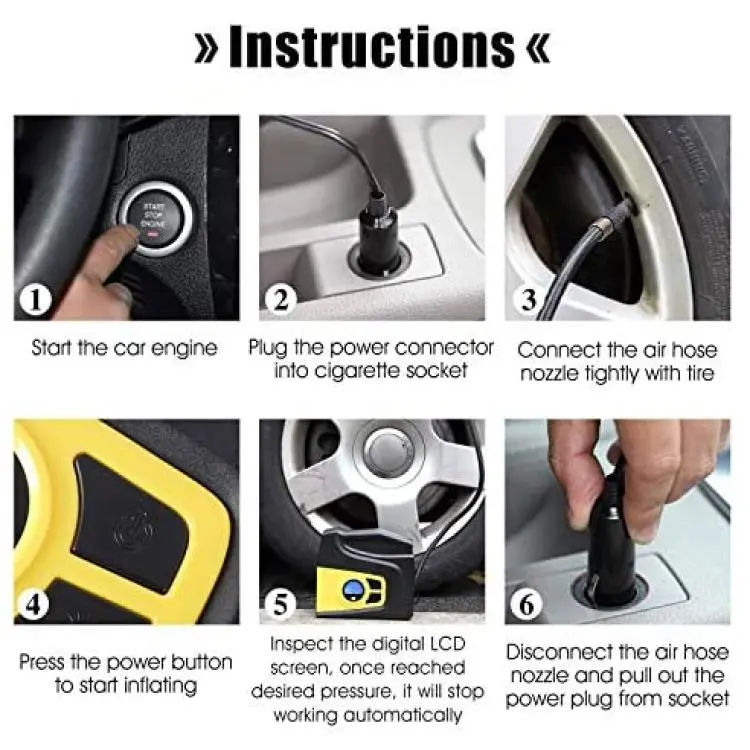 » Instructions «

START STOP ENGINE

1

Start the car engine

2

Plug the power connector into cigarette socket

3

Connect the air hose nozzle tightly with tire

4

Press the power button to start inflating

5

Inspect the digital LCD screen, once reached desired pressure, it will stop working automatically

6

Disconnect the air hose nozzle and pull out the power plug from socket