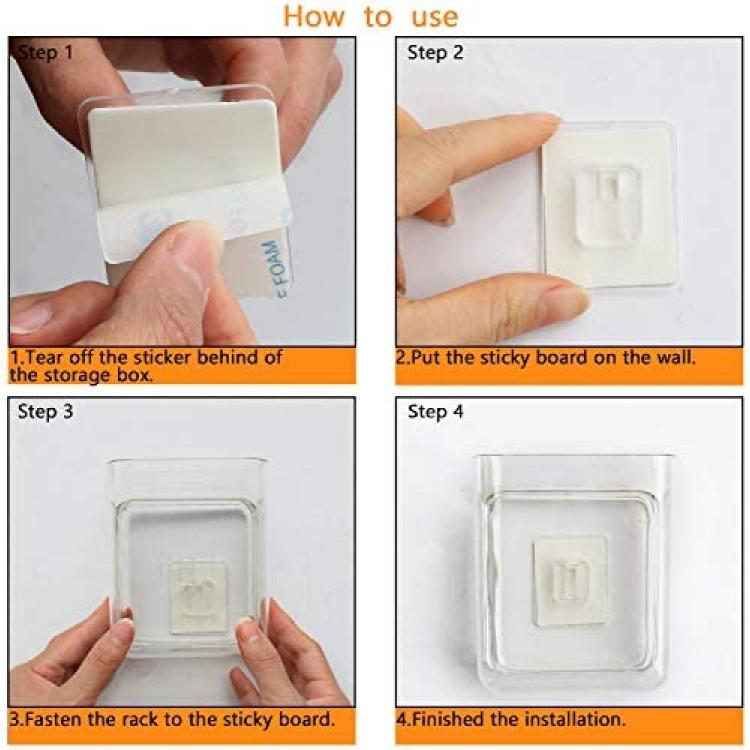 How to use

Step 1

FOAM

1.Tear off the sticker behind of the storage box.

Step 2

2.Put the sticky board on the wall.

Step 3

3.Fasten the rack to the sticky board.

Step 4

4.Finished the installation.