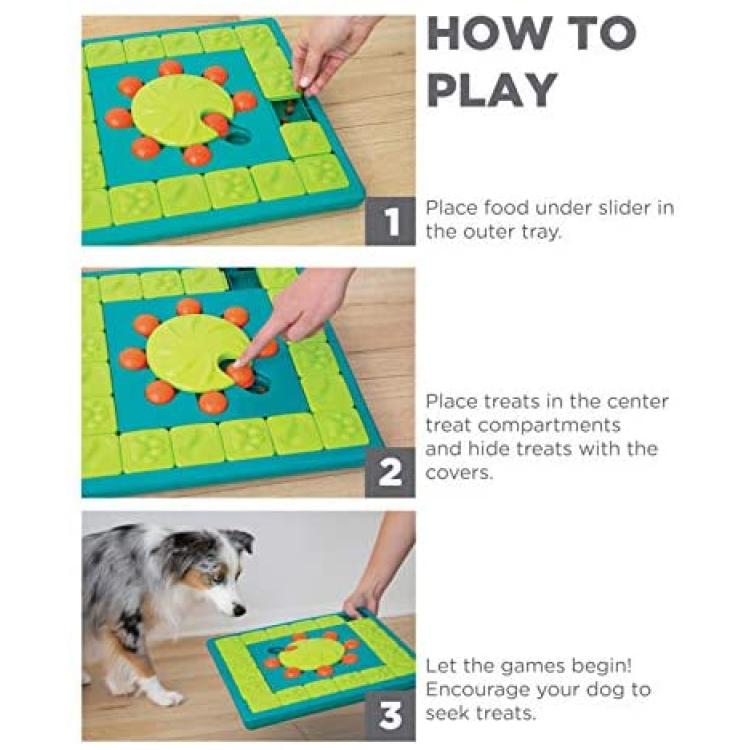 HOW TO PLAY

1 Place food under slider in the outer tray.

2 Place treats in the center treat compartments and hide treats with the covers.

3 Let the games begin! Encourage your dog to seek treats.