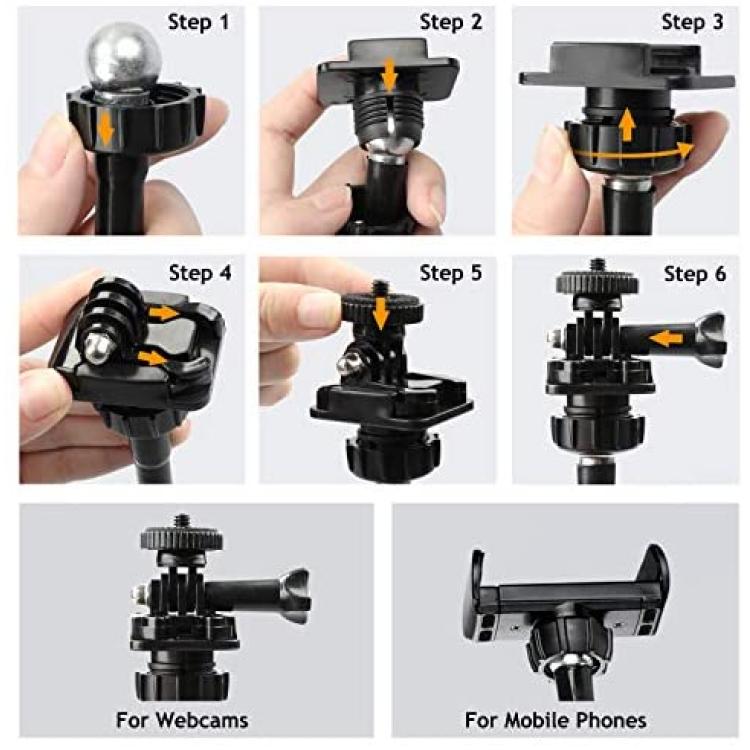 Step 1

Step 2

Step 3

Step 4

Step 5

Step 6

For Webcams

For Mobile Phones