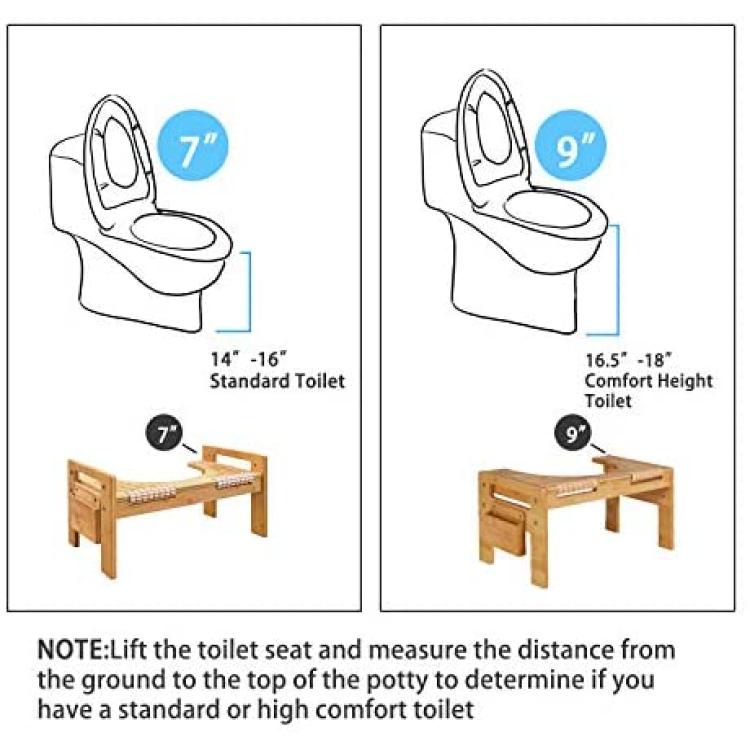 7"

14" -16"
Standard Toilet

7"

9"

16.5" -18"
Comfort Height Toilet

9"

NOTE:Lift the toilet seat and measure the distance from the ground to the top of the potty to determine if you have a standard or high comfort toilet