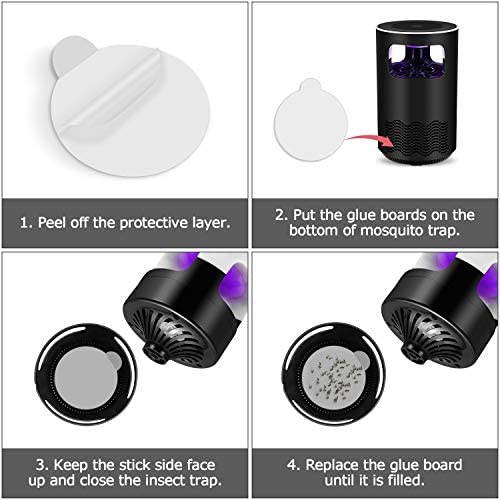 1. Peel off the protective layer.

2. Put the glue boards on the bottom of mosquito trap.

3. Keep the stick side face up and close the insect trap.

4. Replace the glue board until it is filled.