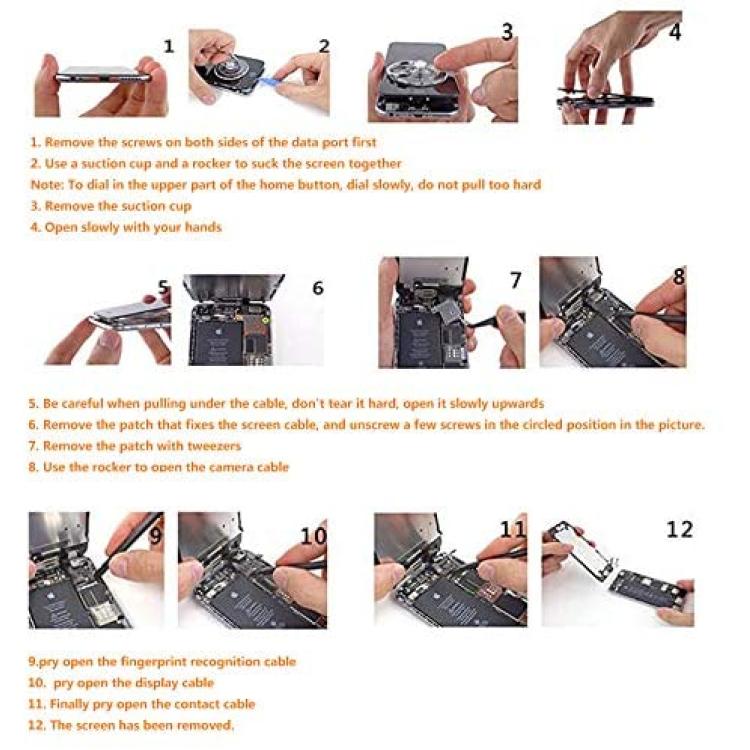 1
2
3
4

1. Remove the screws on both sides of the data port first
2. Use a suction cup and a rocker to suck the screen together
Note: To dial in the upper part of the home button, dial slowly, do not pull too hard
3. Remove the suction cup
4. Open slowly with your hands

5
6
7
8

5. Be careful when pulling under the cable, don't tear it hard, open it slowly upwards
6. Remove the patch that fixes the screen cable, and unscrew a few screws in the circled position in the picture.
7. Remove the patch with tweezers
8. Use the rocker to open the camera cable

9
10
11
12

9.pry open the fingerprint recognition cable
10. pry open the display cable
11. Finally pry open the contact cable
12. The screen has been removed.