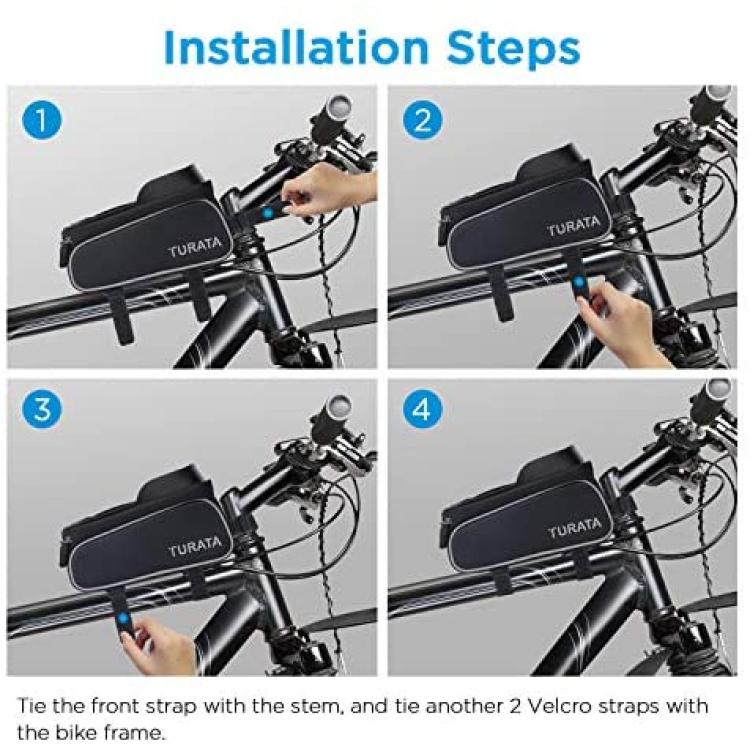 Installation Steps

1

TURATA

2

TURATA

3

TURATA

4

TURATA

Tie the front strap with the stem, and tie another 2 Velcro straps with the bike frame.