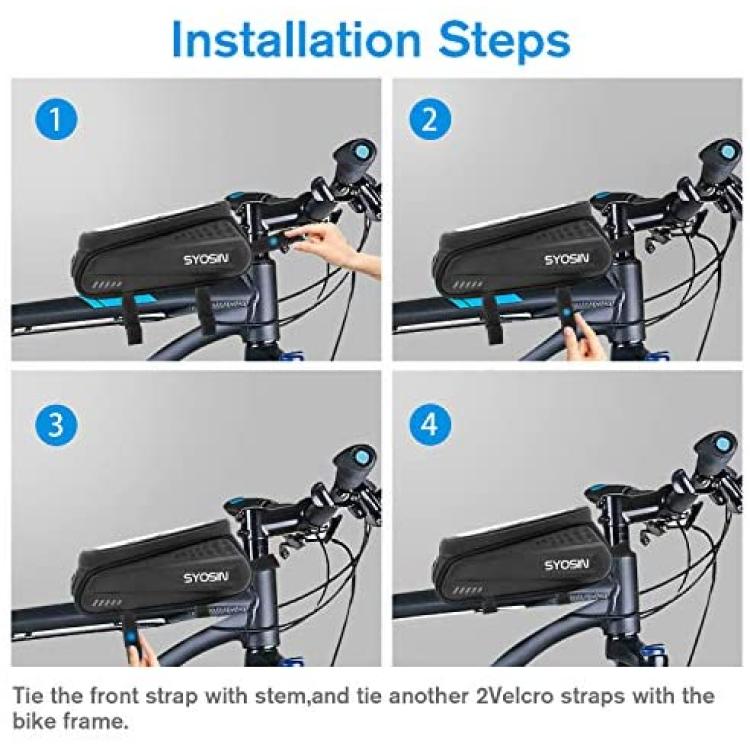 Installation Steps

1

SYOSIN

2

SYOSIN

3

SYOSIN

4

SYOSIN

Tie the front strap with stem,and tie another 2Velcro straps with the bike frame.