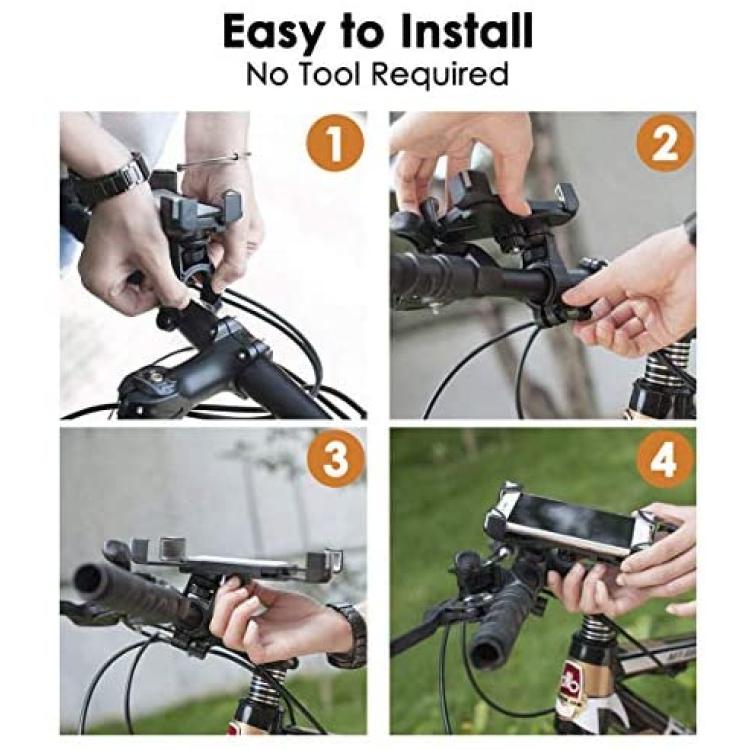 Easy to Install
No Tool Required

1

2

3

4