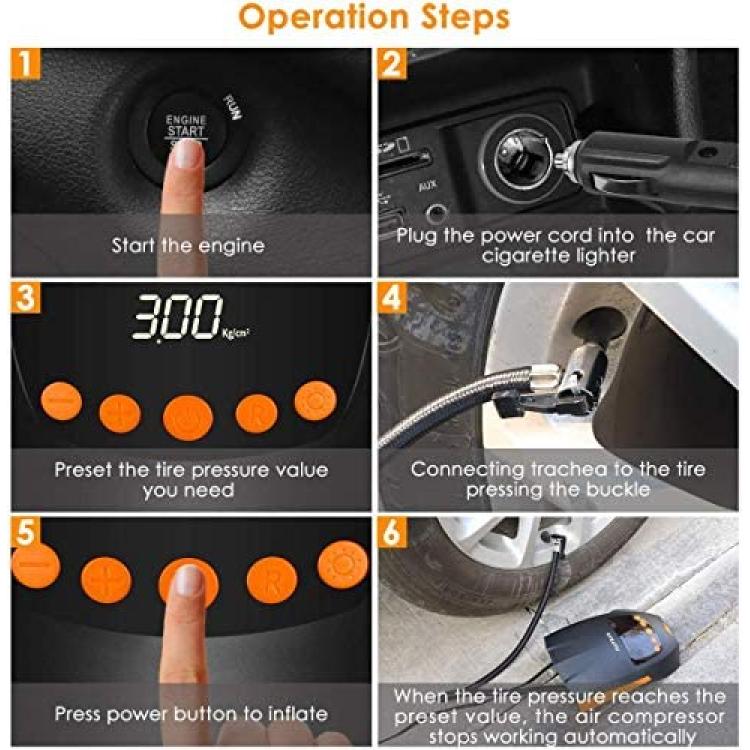 Operation Steps

1

ENGINE START

RUN

Start the engine

2

AUX

Plug the power cord into the car cigarette lighter

3

3.00 Kg/cm²

R

Preset the tire pressure value you need

4

Connecting trachea to the tire pressing the buckle

5

R

Press power button to inflate

6

When the tire pressure reaches the preset value, the air compressor stops working automatically