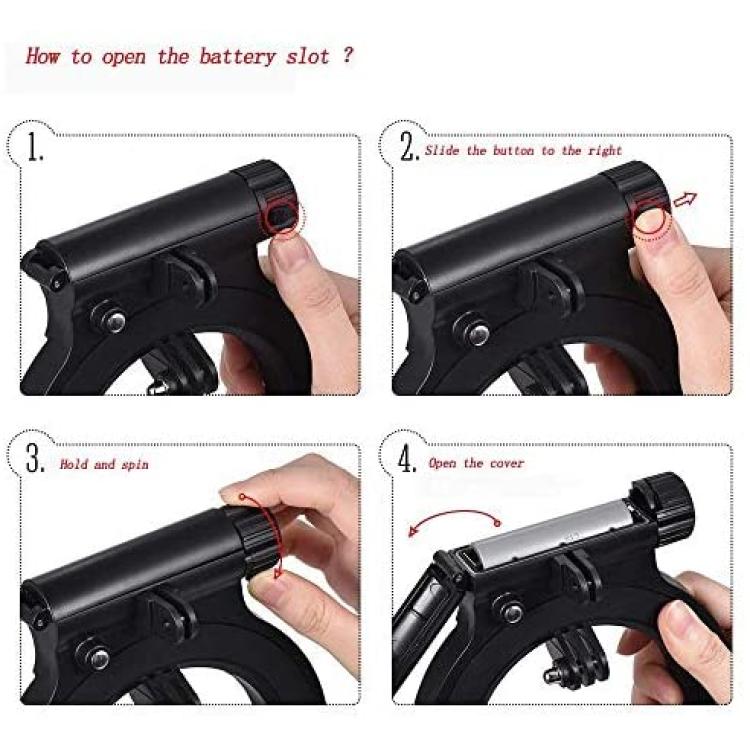 How to open the battery slot ?

1.

2. Slide the button to the right

3. Hold and spin

4. Open the cover