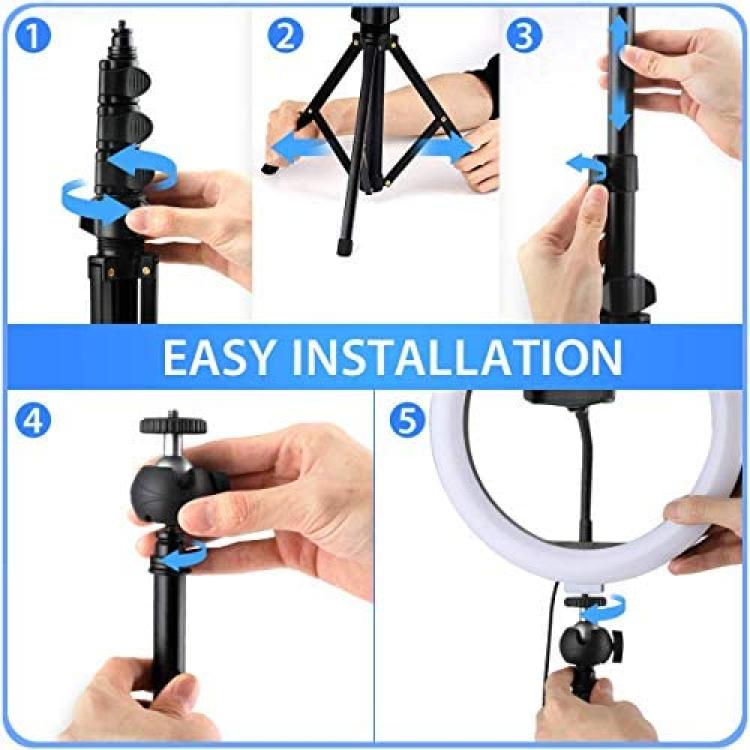 1

2

3

EASY INSTALLATION

4

5