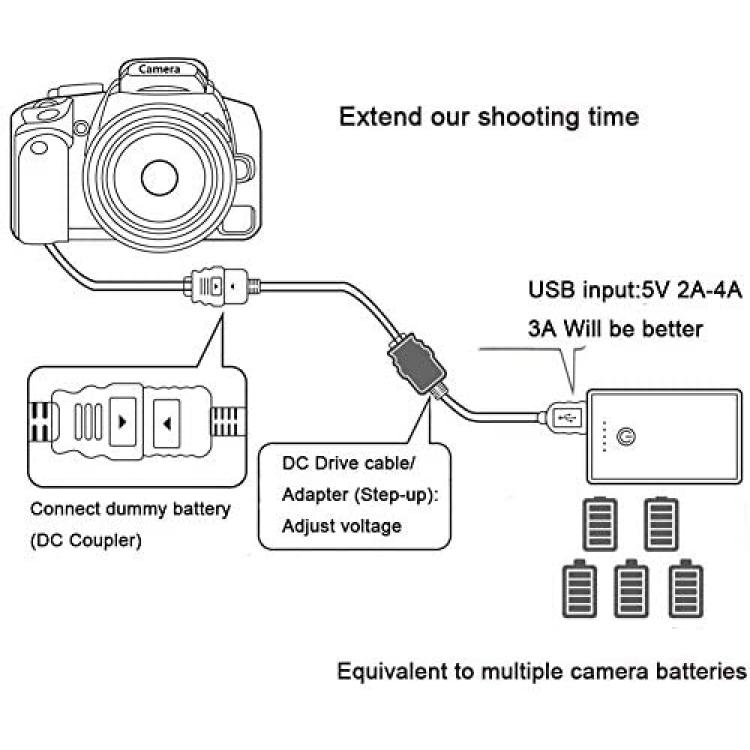 Camera

Extend our shooting time

USB input:5V 2A-4A

3A Will be better

Connect dummy battery
(DC Coupler)

DC Drive cable/
Adapter (Step-up):
Adjust voltage

Equivalent to multiple camera batteries