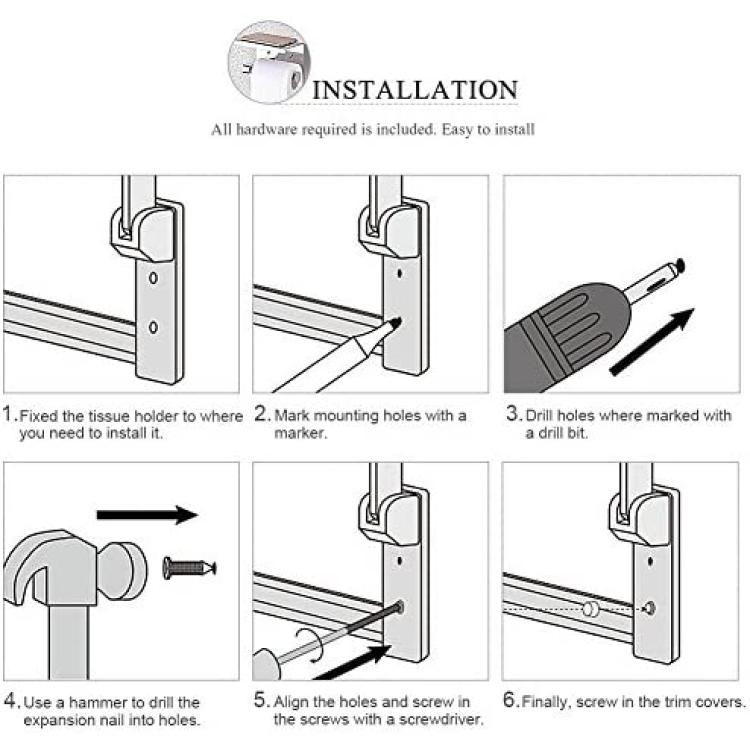 INSTALLATION

All hardware required is included. Easy to install

1. Fixed the tissue holder to where you need to install it.

2. Mark mounting holes with a marker.

3. Drill holes where marked with a drill bit.

4. Use a hammer to drill the expansion nail into holes.

5. Align the holes and screw in the screws with a screwdriver.

6. Finally, screw in the trim covers.