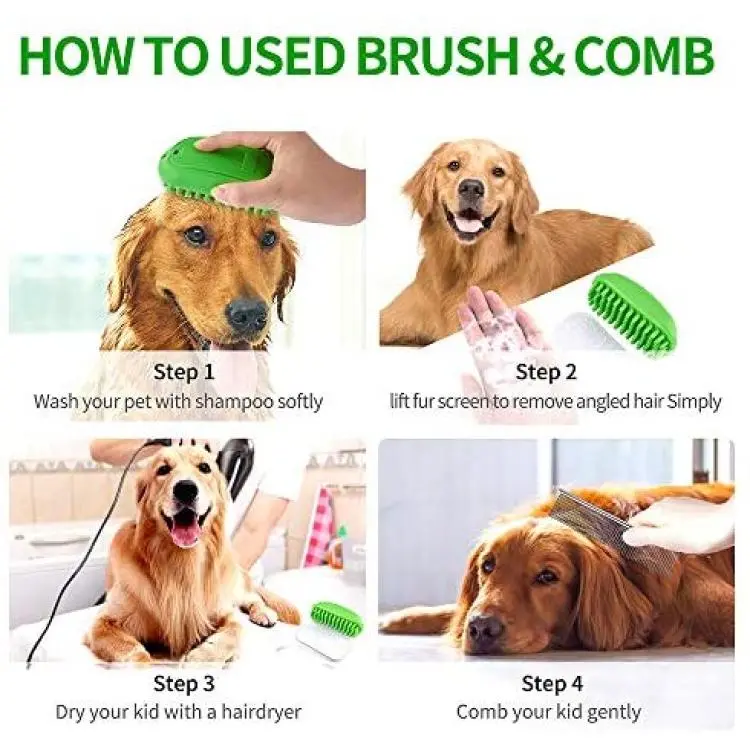 HOW TO USED BRUSH & COMB

Step 1
Wash your pet with shampoo softly

Step 2
lift fur screen to remove angled hair Simply

Step 3
Dry your kid with a hairdryer

Step 4
Comb your kid gently