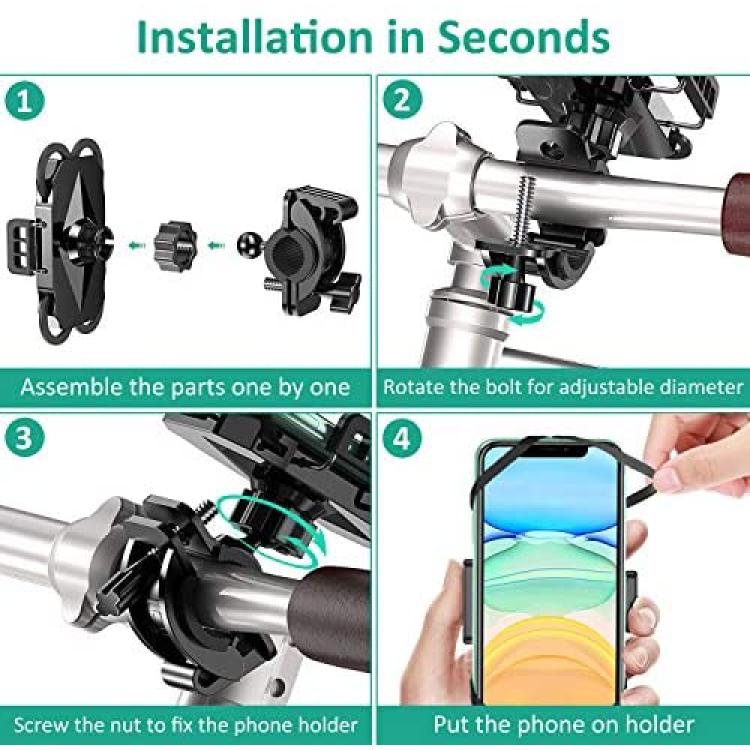 Installation in Seconds

1

Assemble the parts one by one

2

Rotate the bolt for adjustable diameter

3

Screw the nut to fix the phone holder

4

Put the phone on holder