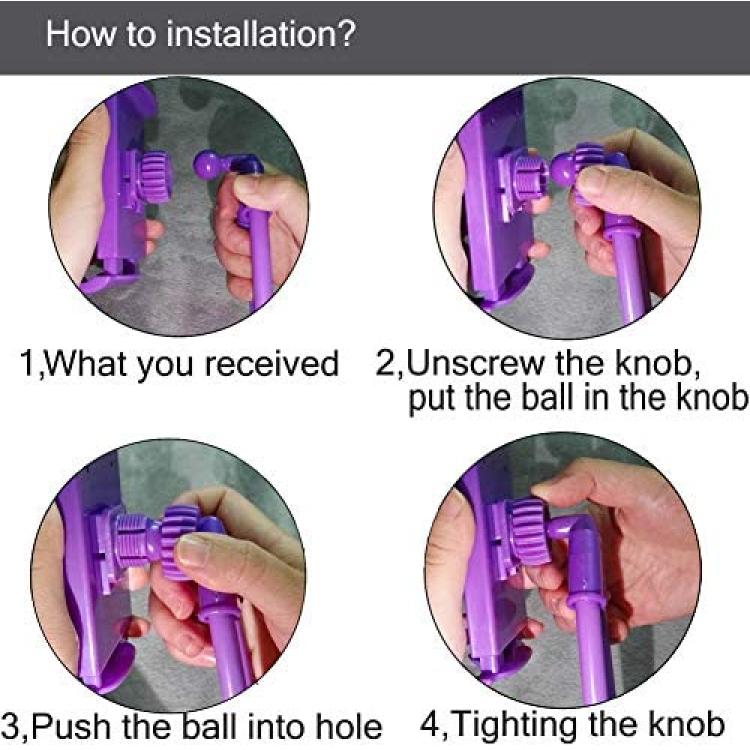 How to installation?

1,What you received

2,Unscrew the knob, put the ball in the knob

3,Push the ball into hole

4,Tighting the knob