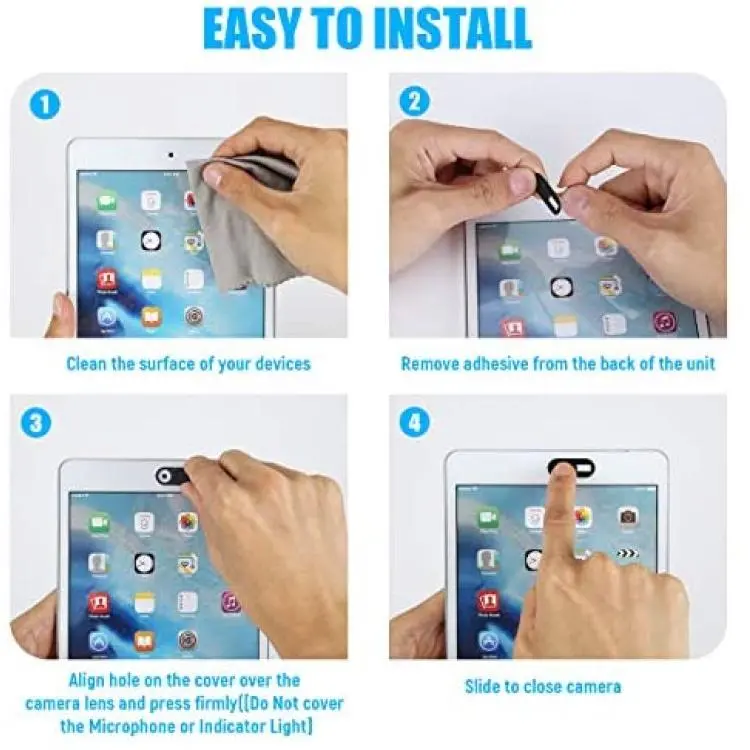 EASY TO INSTALL

1

Clean the surface of your devices

2

Remove adhesive from the back of the unit

3

Align hole on the cover over the camera lens and press firmly([Do Not cover the Microphone or Indicator Light]

4

Slide to close camera