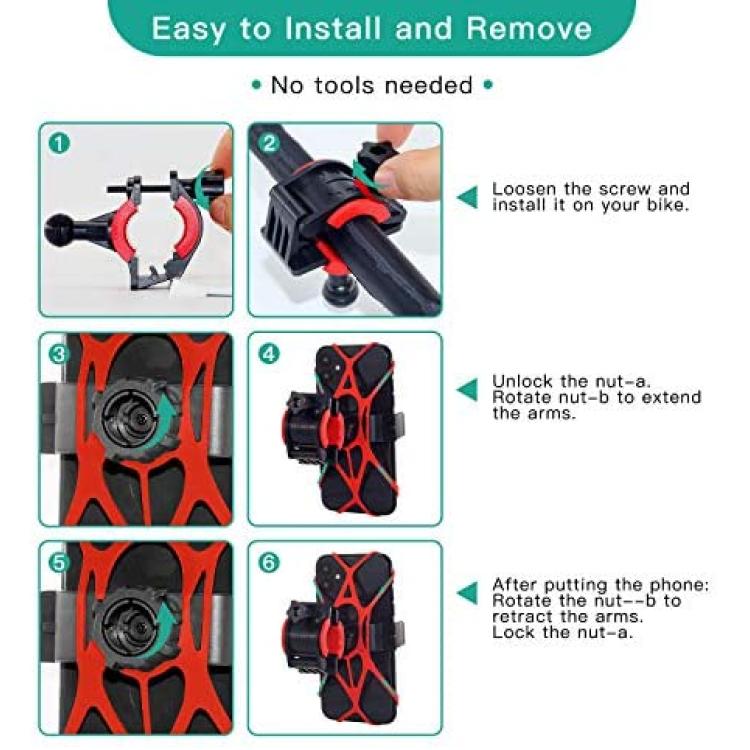 Easy to Install and Remove

• No tools needed •

1

2

Loosen the screw and install it on your bike.

3

4

Unlock the nut-a.
Rotate nut-b to extend the arms.

5

6

After putting the phone:
Rotate the nut--b to retract the arms.
Lock the nut-a.