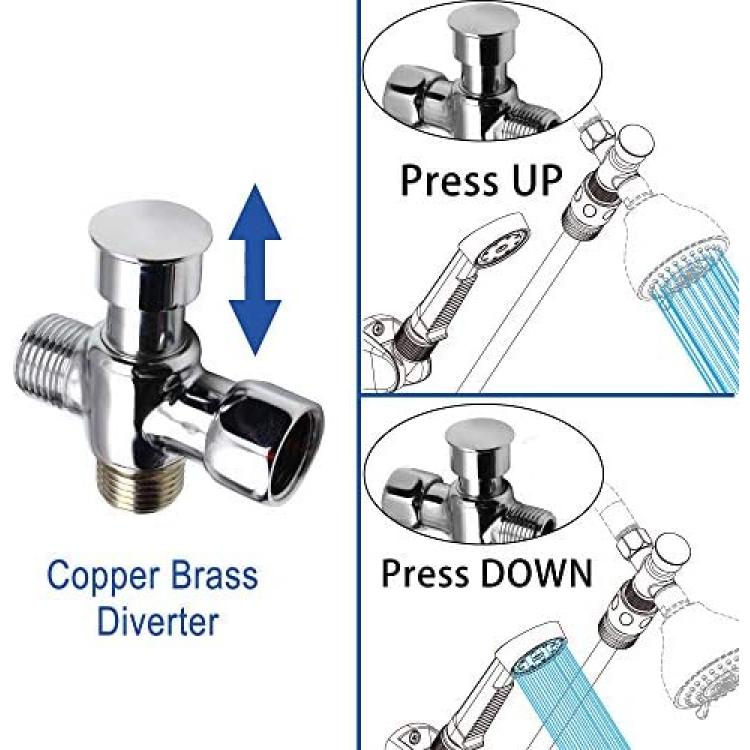 Copper Brass Diverter

Press UP

Press DOWN