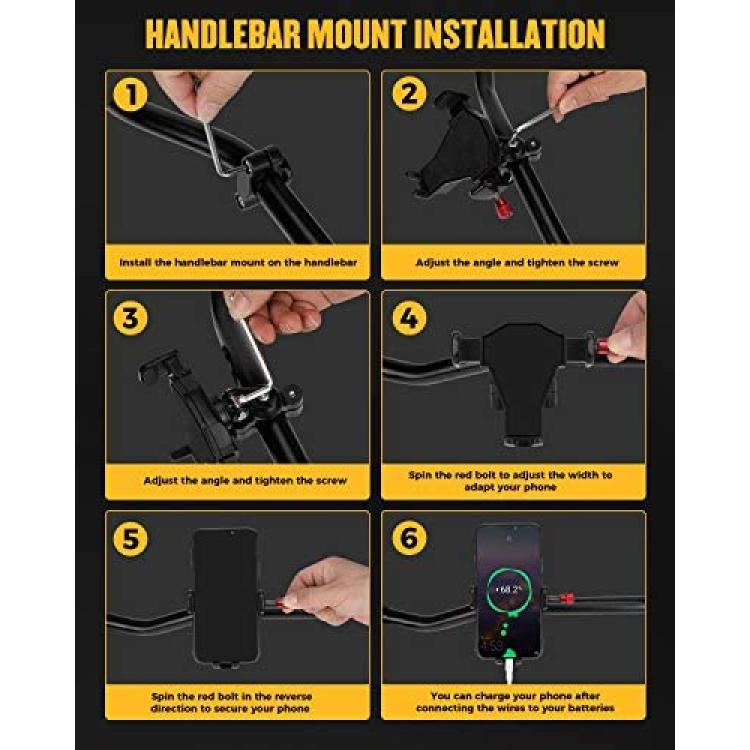 HANDLEBAR MOUNT INSTALLATION

1

Install the handlebar mount on the handlebar

2

Adjust the angle and tighten the screw

3

Adjust the angle and tighten the screw

4

Spin the red bolt to adjust the width to adapt your phone

5

Spin the red bolt in the reverse direction to secure your phone

6

68.2%

You can charge your phone after connecting the wires to your batteries