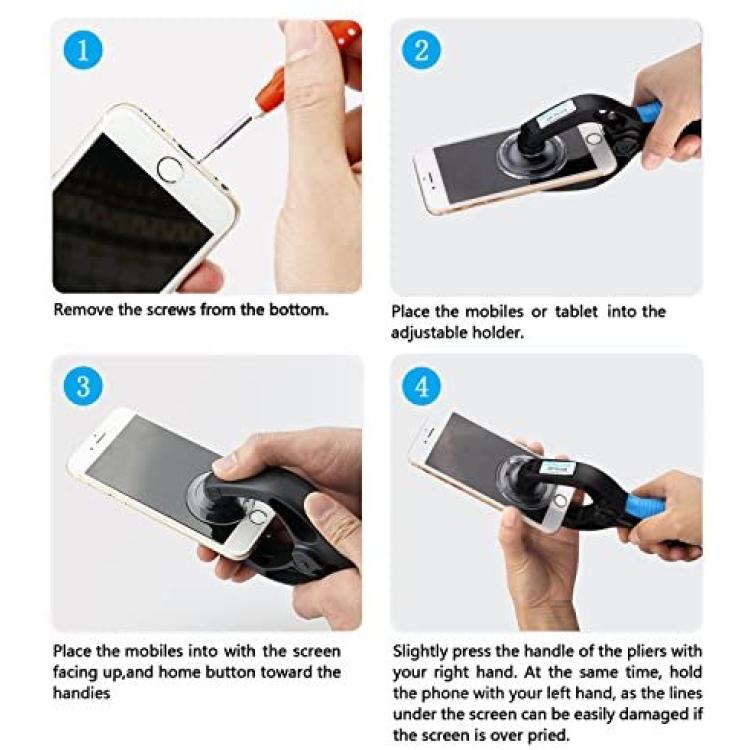 1

Remove the screws from the bottom.

2

Place the mobiles or tablet into the adjustable holder.

3

Place the mobiles into with the screen facing up,and home button toward the handies

4

Slightly press the handle of the pliers with your right hand. At the same time, hold the phone with your left hand, as the lines under the screen can be easily damaged if the screen is over pried.